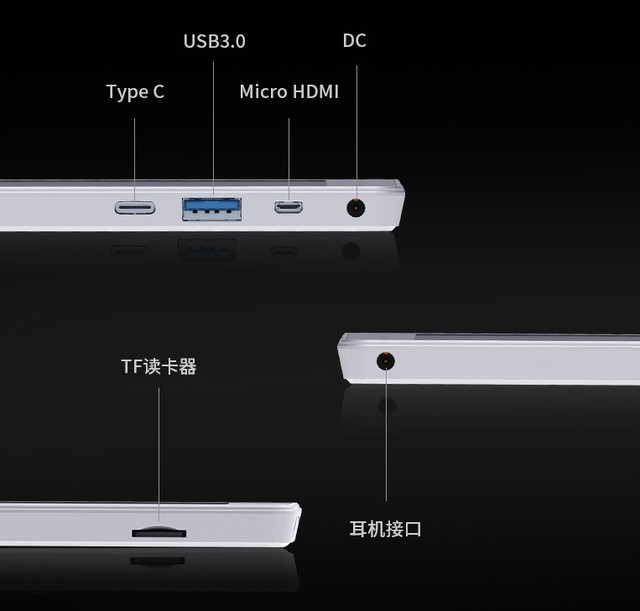 USB3.0

DC

Type C

Micro HDMI

TF读卡器

耳机接口