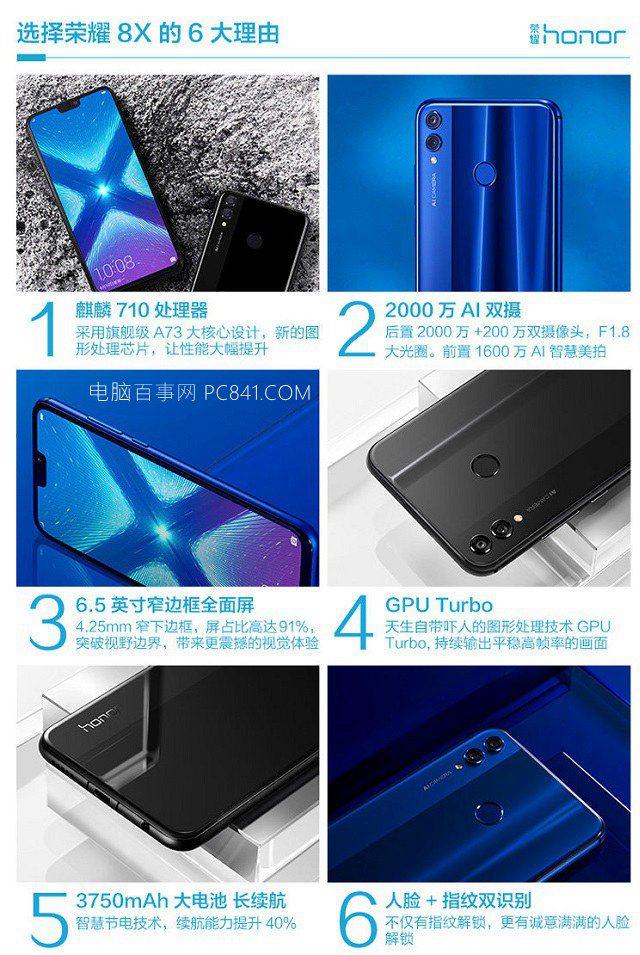 选择荣耀 8X 的 6 大理由

荣耀 honor

10:08

AI CAMERA

1 麒麟 710 处理器
采用旗舰级 A73 大核心设计，新的图形处理芯片，让性能大幅提升

2 2000 万 AI 双摄
后置 2000 万 +200 万双摄像头，F1.8 大光圈。前置 1600 万 AI 智慧美拍

电脑百事网 PC841.COM

AI CAMERA

3 6.5 英寸窄边框全面屏
4.25mm 窄下边框，屏占比高达 91%，突破视野边界，带来更震撼的视觉体验

4 GPU Turbo
天生自带吓人的图形处理技术 GPU Turbo，持续输出平稳高帧率的画面

honor

AI CAMERA

5 3750mAh 大电池 长续航
智慧节电技术，续航能力提升 40%

6 人脸 + 指纹双识别
不仅有指纹解锁，更有诚意满满的人脸解锁