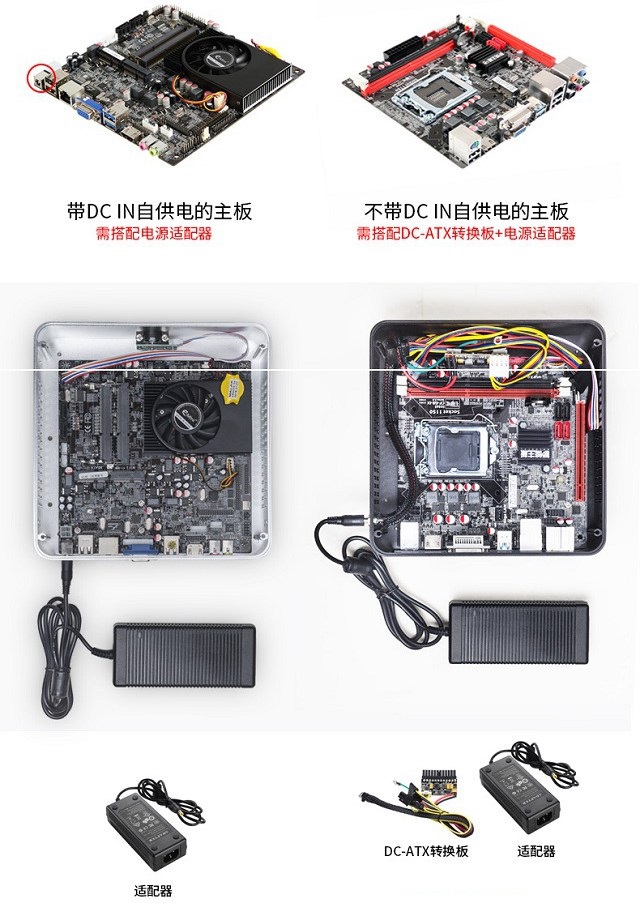 带DC IN自供电的主板
需搭配电源适配器

不带DC IN自供电的主板
需搭配DC-ATX转换板+电源适配器

适配器

DC-ATX转换板

适配器